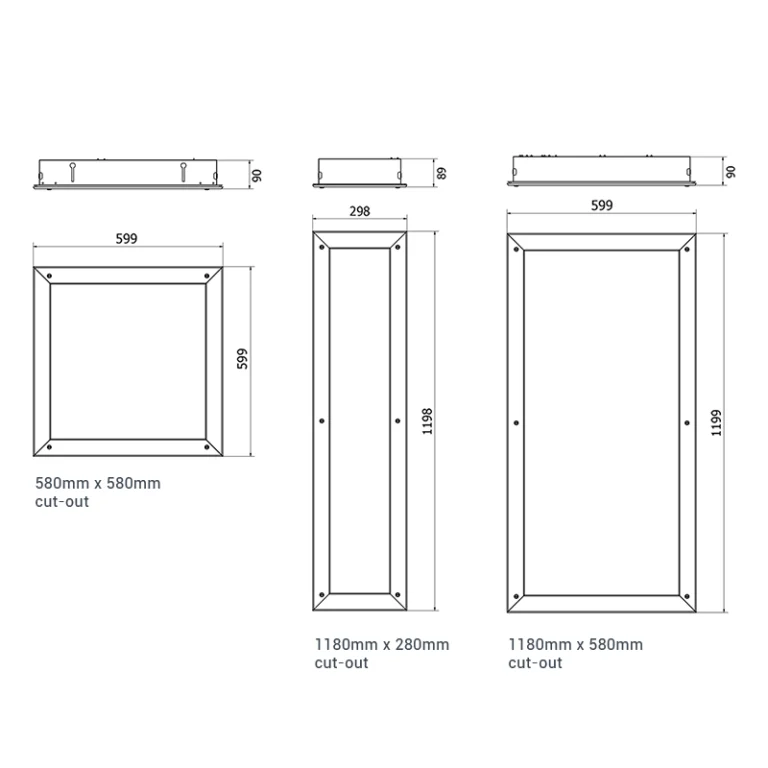 90

599

599

580mm x 580mm
cut-out

89

298

1198

1180mm x 280mm
cut-out

90

599

1199

1180mm x 580mm
cut-out